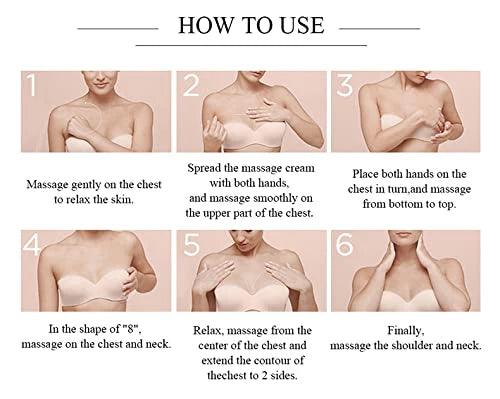 HOW TO USE

1

Massage gently on the chest to relax the skin.

2

Spread the massage cream with both hands, and massage smoothly on the upper part of the chest.

3

Place both hands on the chest in turn,and massage from bottom to top.

4

In the shape of "8", massage on the chest and neck.

5

Relax, massage from the center of the chest and extend the contour of thechest to 2 sides.

6

Finally, massage the shoulder and neck.